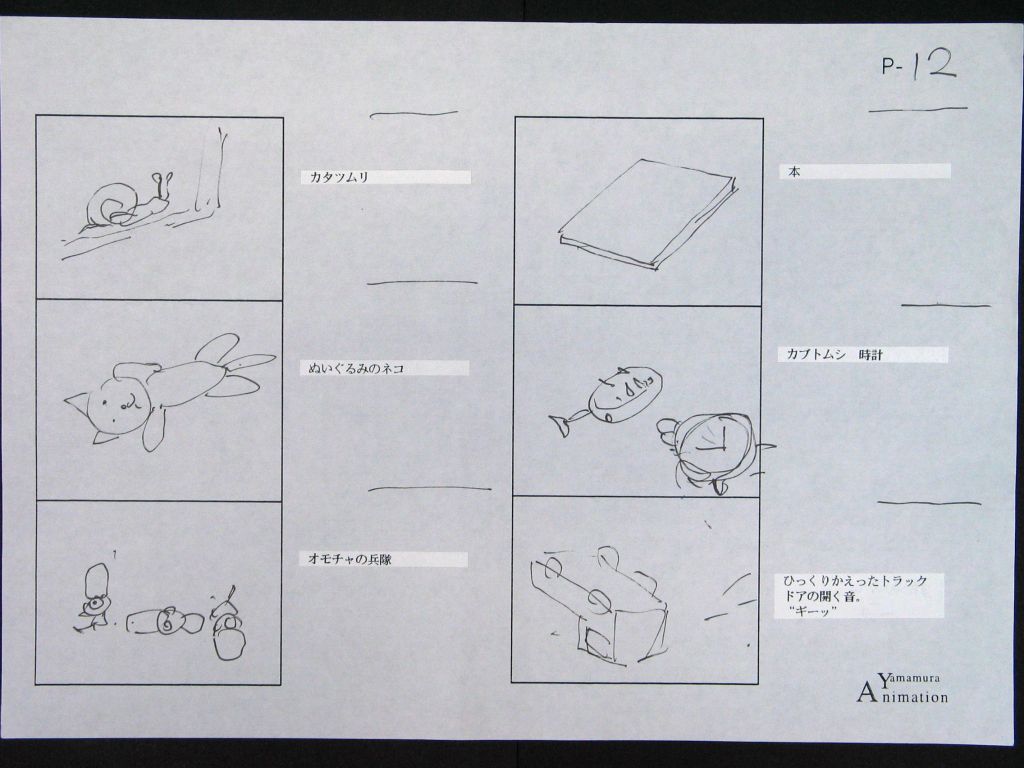 P-12

カタツムリ

ぬいぐるみのネコ

オモチャの兵隊

本

カブトムシ　時計

ひっくりかえったトラック
ドアの開く音。
"ギーッ"

Yamamura
Animation